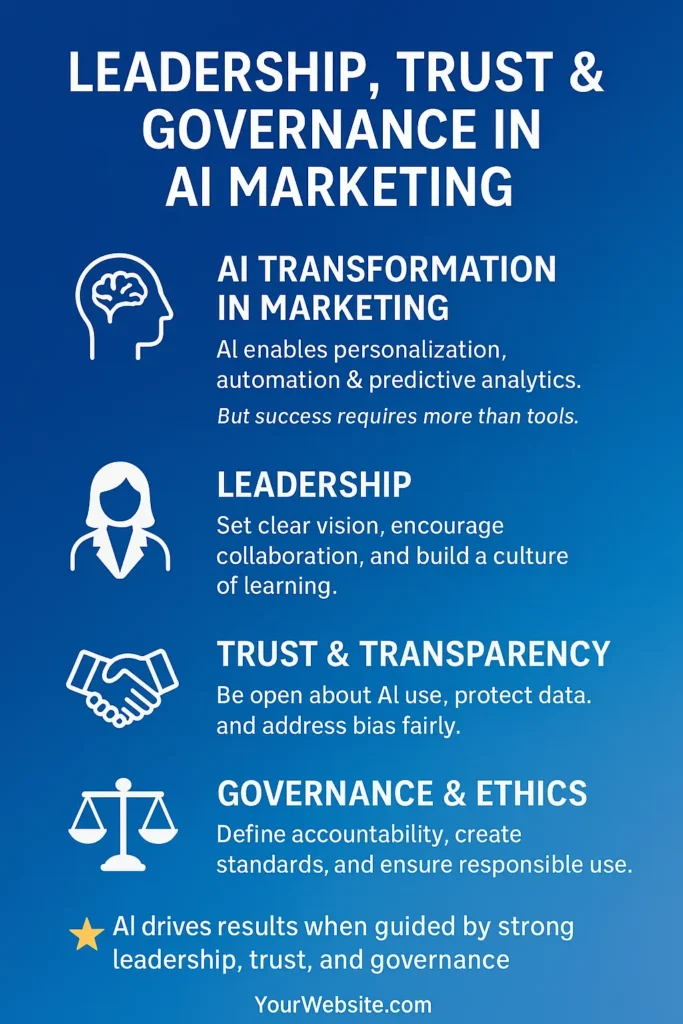 LEADERSHIP, TRUST & GOVERNANCE IN AI MARKETING

AI TRANSFORMATION IN MARKETING

AI enables personalization, automation & predictive analytics.

But success requires more than tools.

LEADERSHIP

Set clear vision, encourage collaboration, and build a culture of learning.

TRUST & TRANSPARENCY

Be open about AI use, protect data. and address bias fairly.

GOVERNANCE & ETHICS

Define accountability, create standards, and ensure responsible use.

AI drives results when guided by strong leadership, trust, and governance

YourWebsite.com